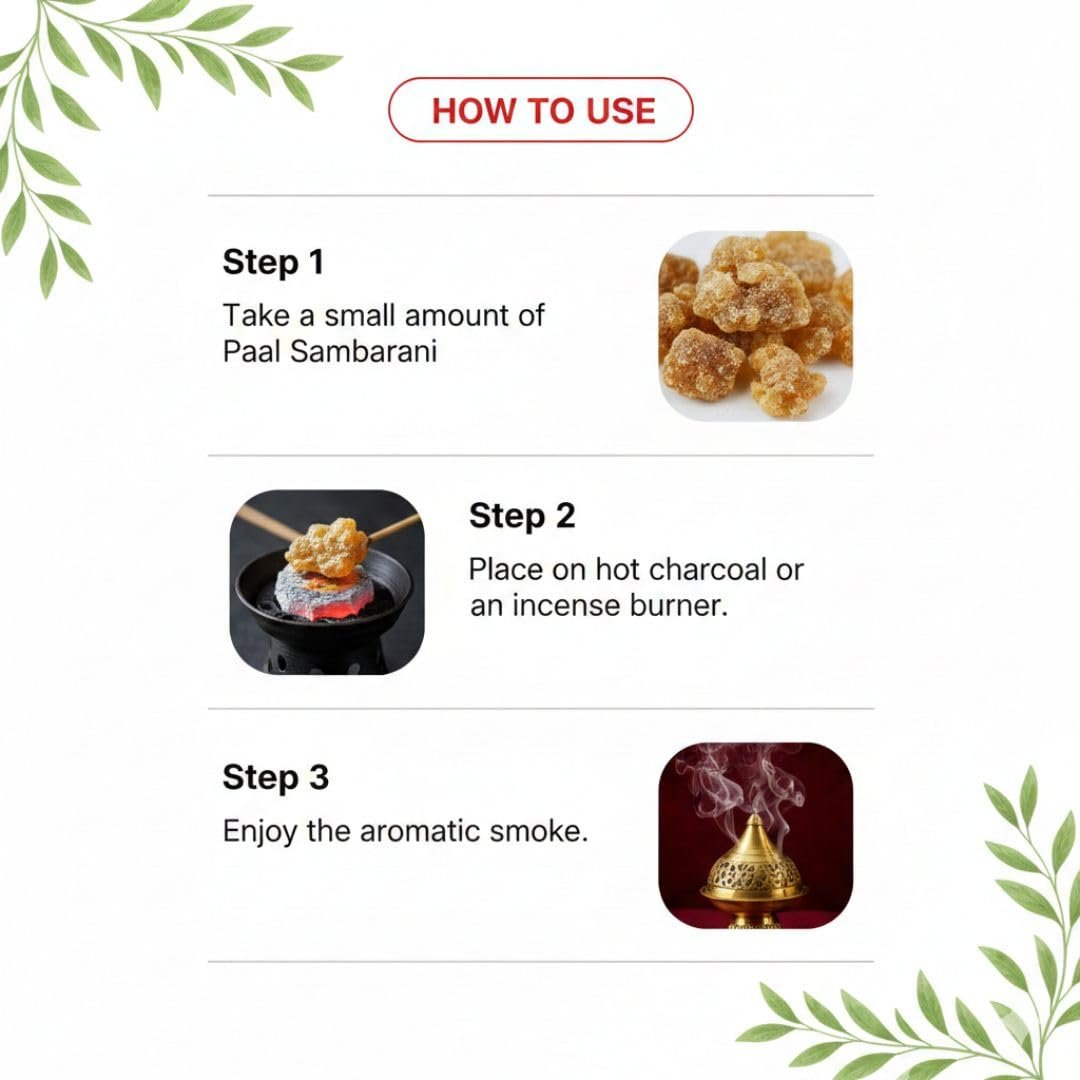 HOW TO USE

Step 1
Take a small amount of Paal Sambarani

Step 2
Place on hot charcoal or an incense burner.

Step 3
Enjoy the aromatic smoke.